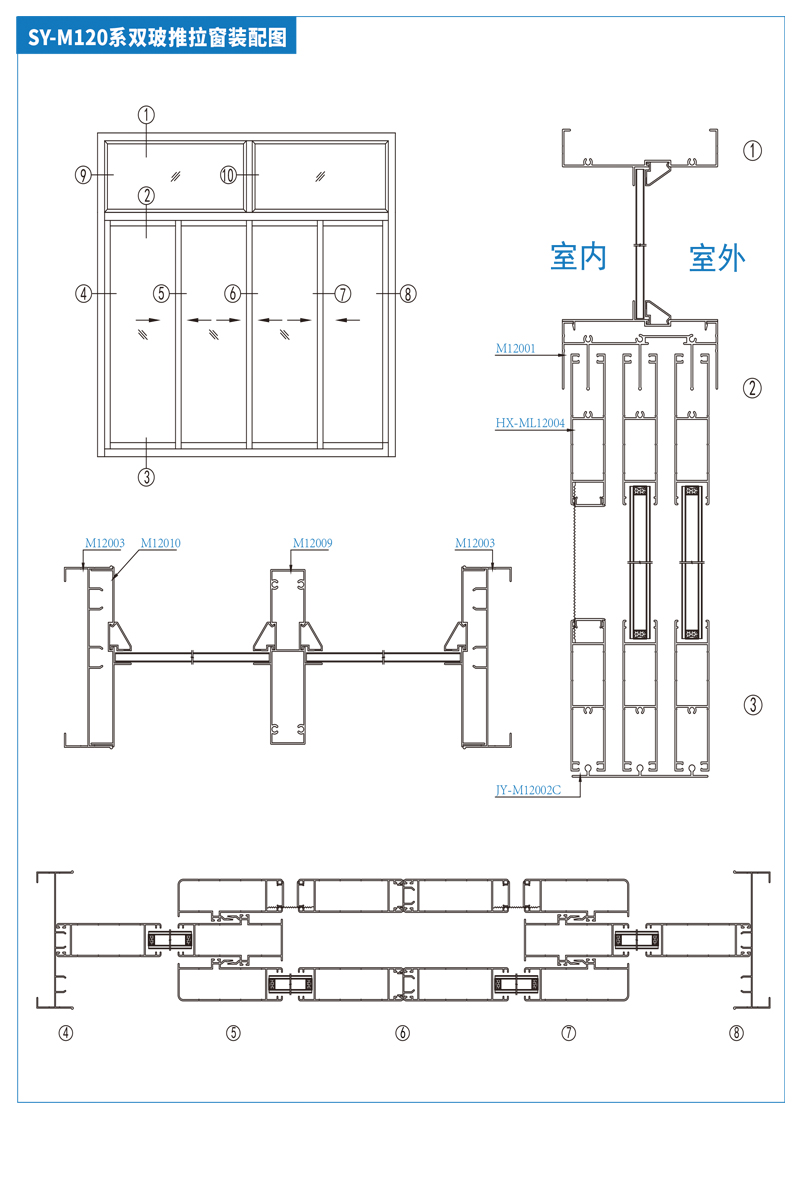 SY-M120系双玻推拉窗装配图

①
⑨ ⑩
②
④ ⑤ ⑥ ⑦ ⑧
③

①
室内 室外
M12001
②
HX-ML12004
③
JY-M12002C

M12003 M12010 M12009 M12003

④ ⑤ ⑥ ⑦ ⑧