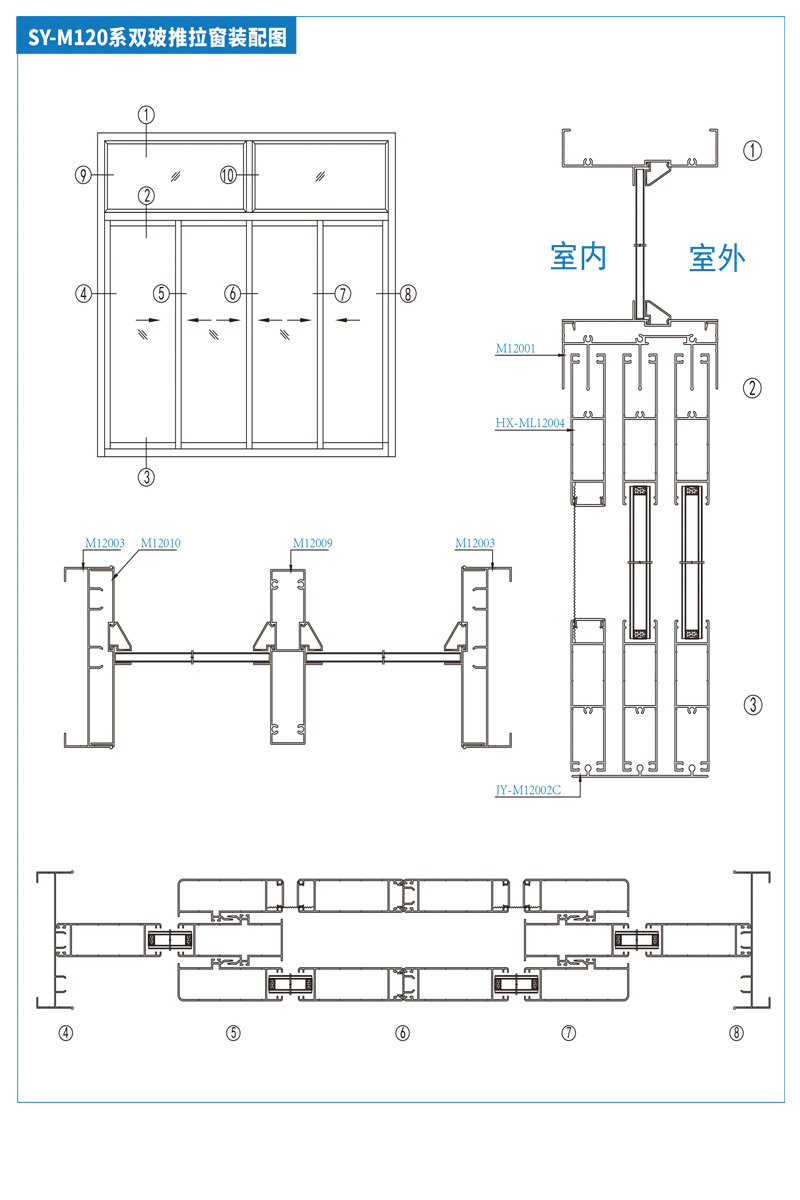 SY-M120系双玻推拉窗装配图

①
⑨
⑩
②
④
⑤
⑥
⑦
⑧
③

①
室内
室外
M12001
②
HX-ML12004
③
JY-M12002C

M12003
M12010
M12009
M12003

④
⑤
⑥
⑦
⑧